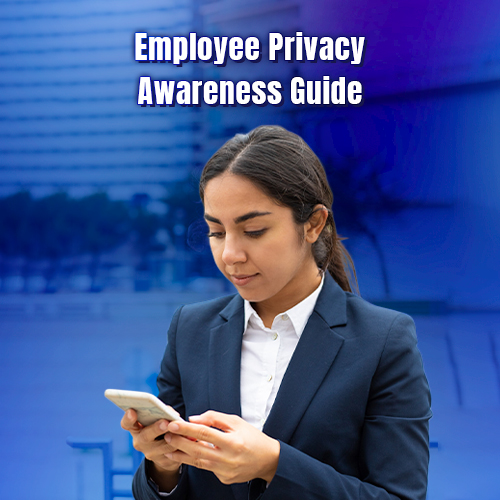 Employee Privacy
Awareness Guide